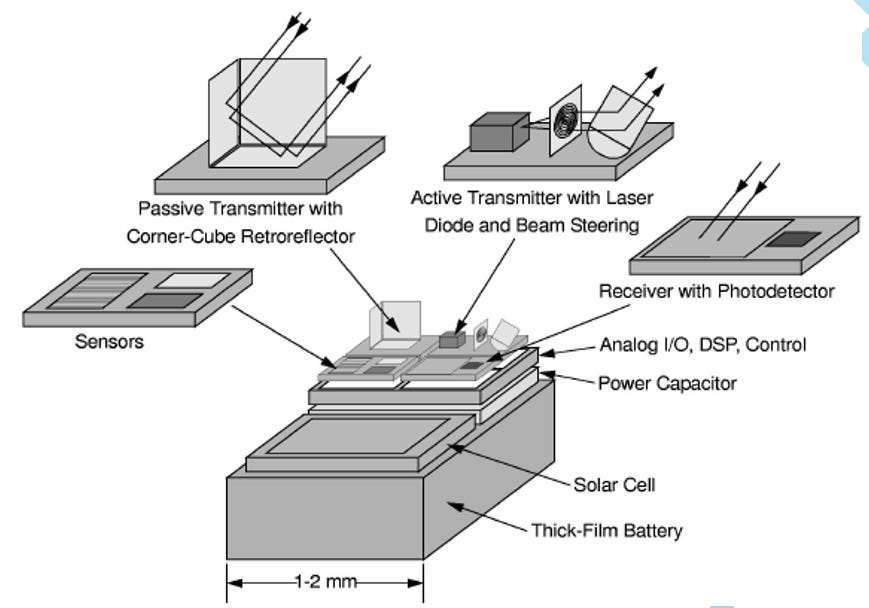 Passive Transmitter with Corner-Cube Retroreflector

Active Transmitter with Laser Diode and Beam Steering

Receiver with Photodetector

Sensors

Analog I/O, DSP, Control

Power Capacitor

Solar Cell

Thick-Film Battery

1-2 mm